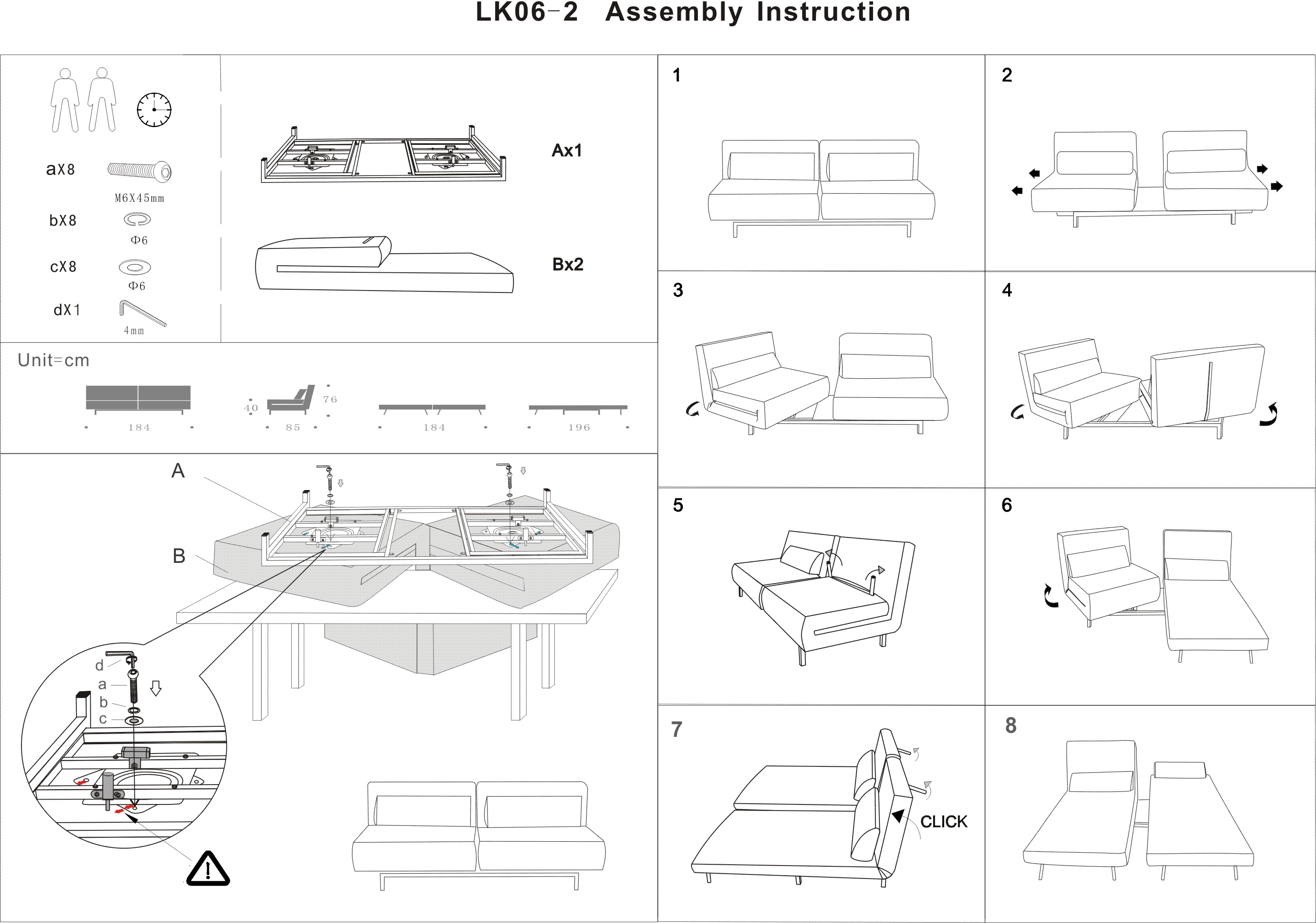 LK06-2 Assembly Instruction

aX8
M6X45mm
bX8
Φ6
cX8
Φ6
dX1
4mm

Ax1

Bx2

Unit=cm

184
40
76
85
184
196

A
B
d
a
b
c

1
2
3
4
5
6
7
CLICK
8